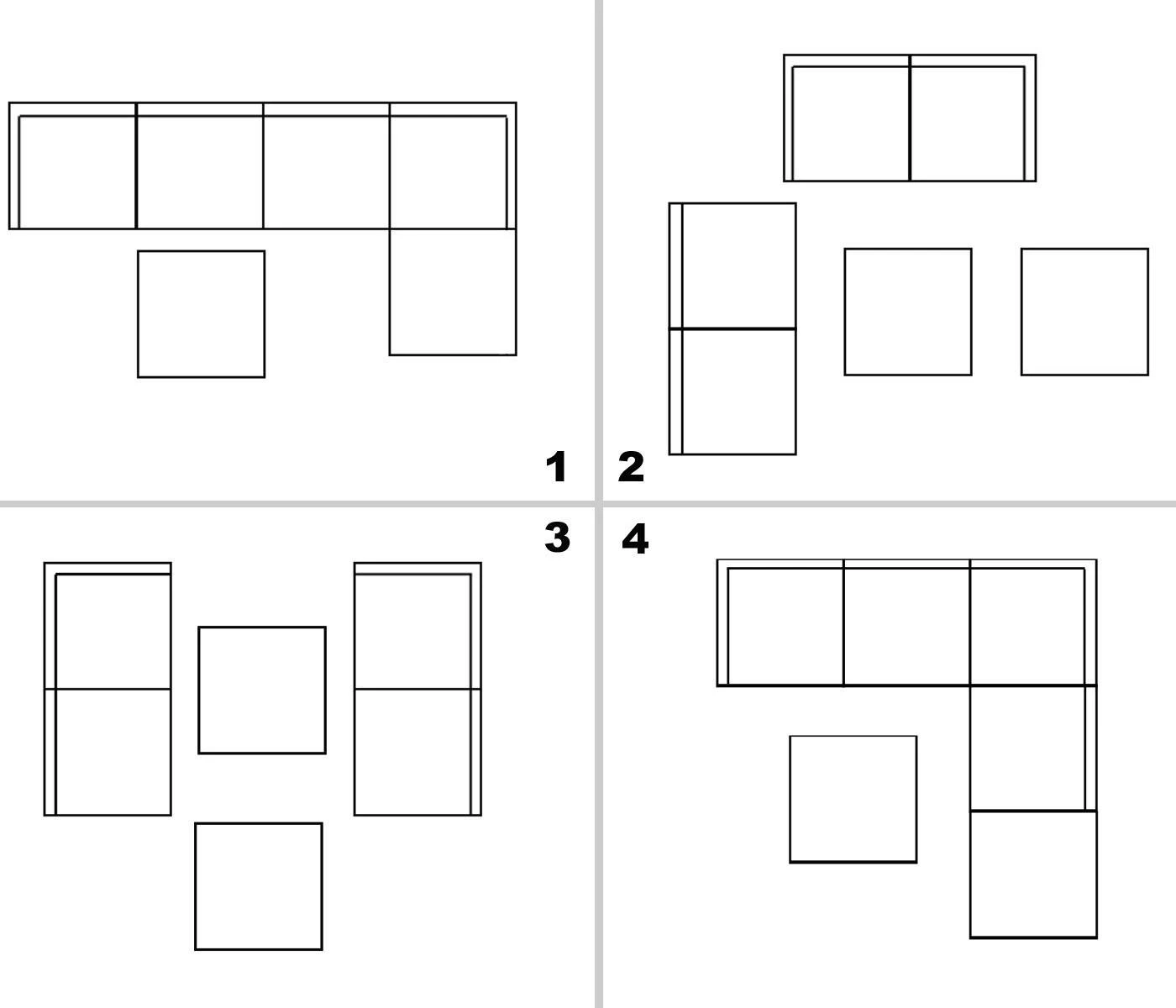 1
2
3
4